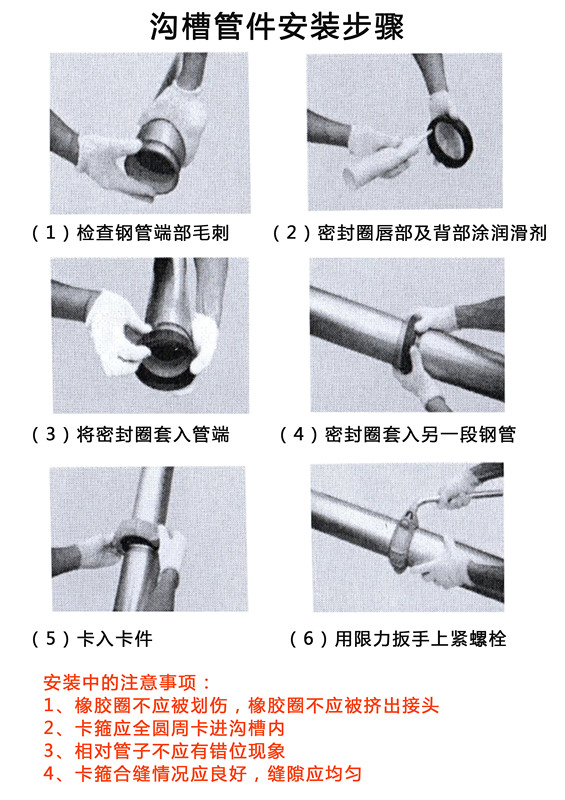 沟槽管件安装步骤

（1）检查钢管端部毛刺

（2）密封圈唇部及背部涂润滑剂

（3）将密封圈套入管端

（4）密封圈套入另一段钢管

（5）卡入卡件

（6）用限力扳手上紧螺栓

安装中的注意事项：
1、橡胶圈不应被划伤，橡胶圈不应被挤出接头
2、卡箍应全圆周卡进沟槽内
3、相对管子不应有错位现象
4、卡箍合缝情况应良好，缝隙应均匀